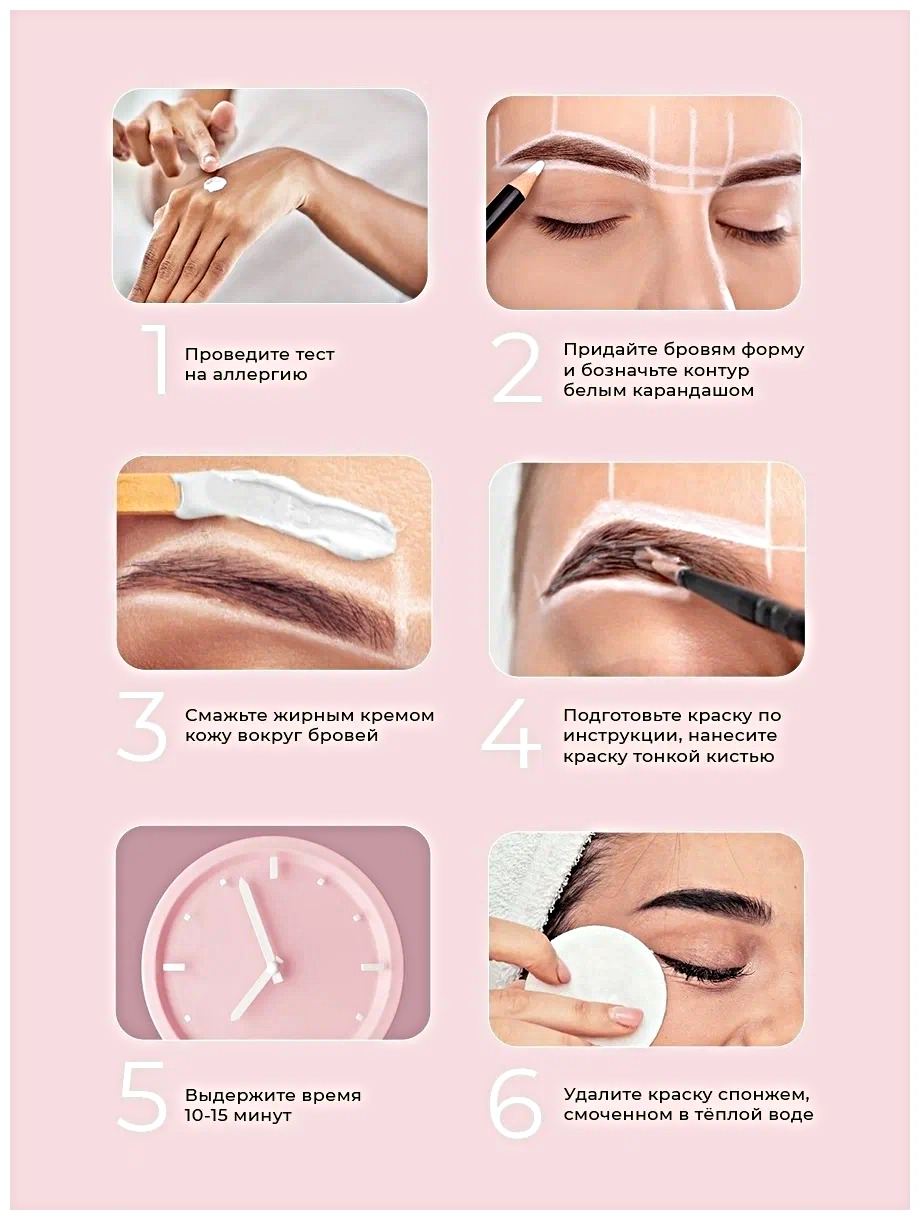 1 Проведите тест на аллергию

2 Придайте бровям форму и бозначьте контур белым карандашом

3 Смажьте жирным кремом кожу вокруг бровей

4 Подготовьте краску по инструкции, нанесите краску тонкой кистью

5 Выдержите время 10-15 минут

6 Удалите краску спонжем, смоченном в тёплой воде