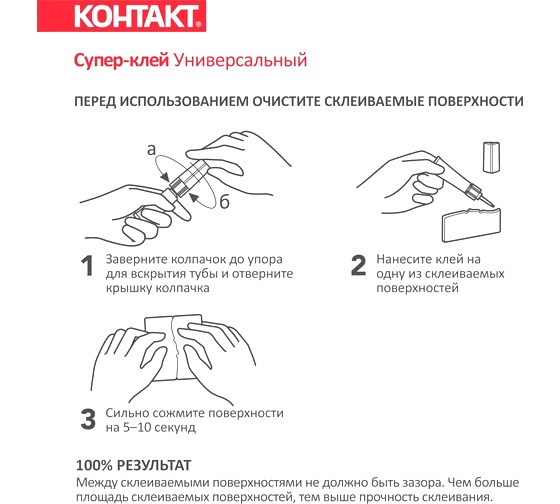 КОНТАКТ®

Супер-клей Универсальный

ПЕРЕД ИСПОЛЬЗОВАНИЕМ ОЧИСТИТЕ СКЛЕИВАЕМЫЕ ПОВЕРХНОСТИ

а

б

1 Заверните колпачок до упора для вскрытия тубы и отверните крышку колпачка

2 Нанесите клей на одну из склеиваемых поверхностей

3 Сильно сожмите поверхности на 5–10 секунд

100% РЕЗУЛЬТАТ
Между склеиваемыми поверхностями не должно быть зазора. Чем больше площадь склеиваемых поверхностей, тем выше прочность склеивания.