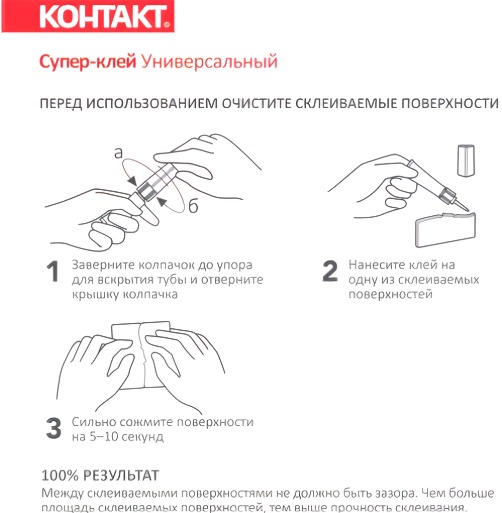 КОНТАКТ

Супер-клей Универсальный

ПЕРЕД ИСПОЛЬЗОВАНИЕМ ОЧИСТИТЕ СКЛЕИВАЕМЫЕ ПОВЕРХНОСТИ

а

б

1 Заверните колпачок до упора для вскрытия тубы и отверните крышку колпачка

2 Нанесите клей на одну из склеиваемых поверхностей

3 Сильно сожмите поверхности на 5–10 секунд

100% РЕЗУЛЬТАТ
Между склеиваемыми поверхностями не должно быть зазора. Чем больше площадь склеиваемых поверхностей, тем выше прочность склеивания.