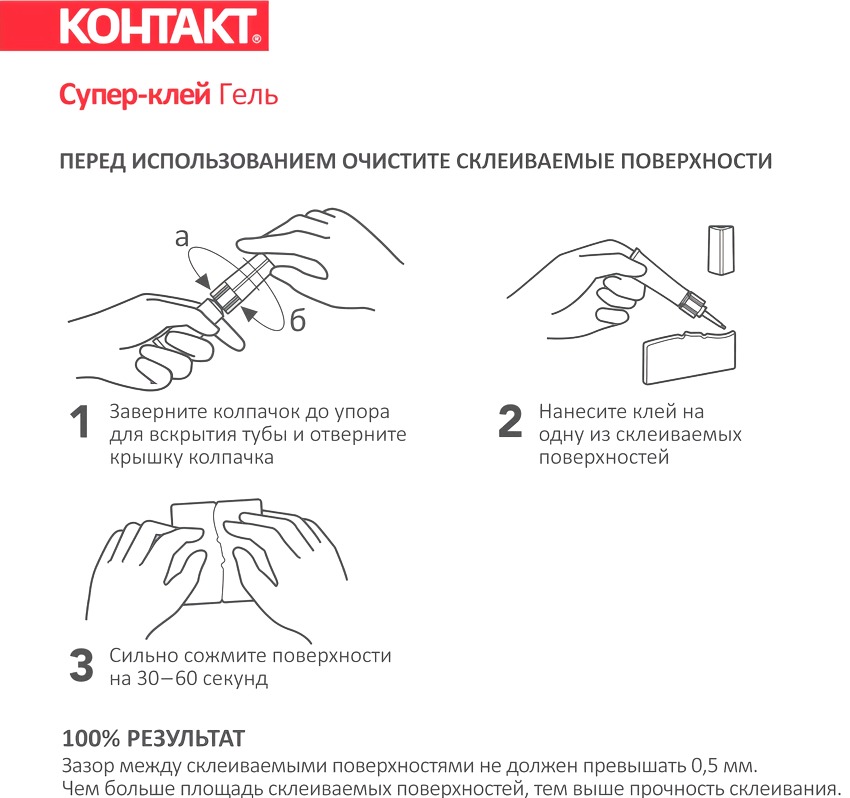 КОНТАКТ®

Супер-клей Гель

ПЕРЕД ИСПОЛЬЗОВАНИЕМ ОЧИСТИТЕ СКЛЕИВАЕМЫЕ ПОВЕРХНОСТИ

а

б

1 Заверните колпачок до упора для вскрытия тубы и отверните крышку колпачка

2 Нанесите клей на одну из склеиваемых поверхностей

3 Сильно сожмите поверхности на 30–60 секунд

100% РЕЗУЛЬТАТ
Зазор между склеиваемыми поверхностями не должен превышать 0,5 мм.
Чем больше площадь склеиваемых поверхностей, тем выше прочность склеивания.