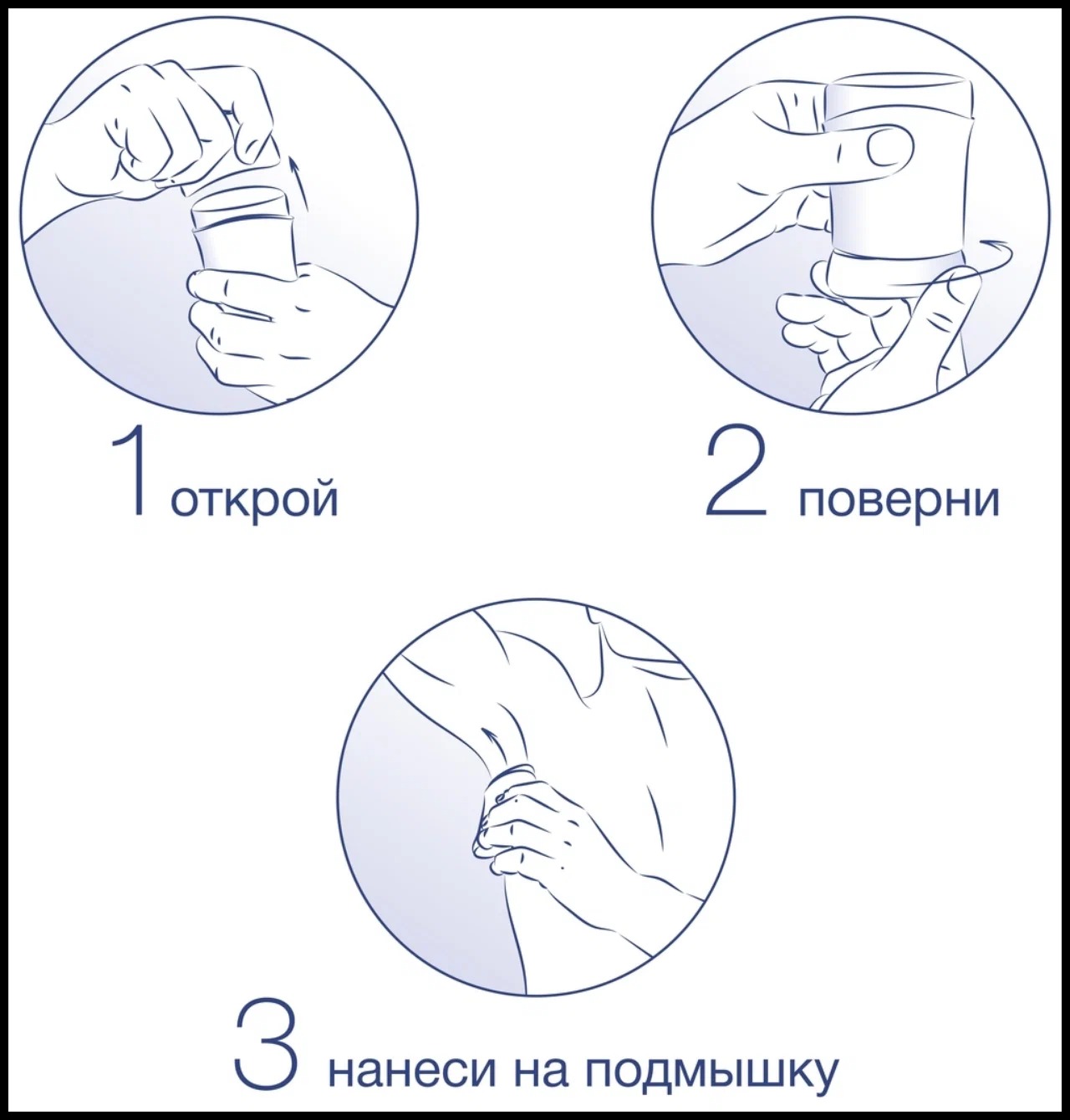 1 открой

2 поверни

3 нанеси на подмышку