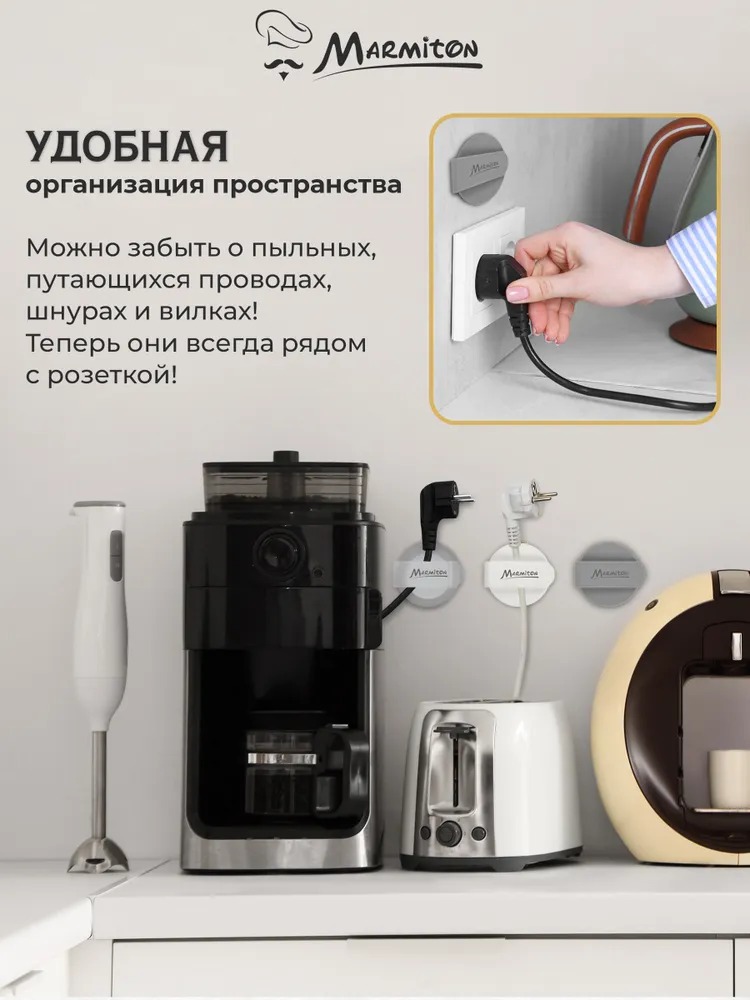 Marmiton

УДОБНАЯ
организация пространства

Можно забыть о пыльных, путающихся проводах, шнурах и вилках! Теперь они всегда рядом с розеткой!

Marmiton

Marmiton

Marmiton

Marmiton