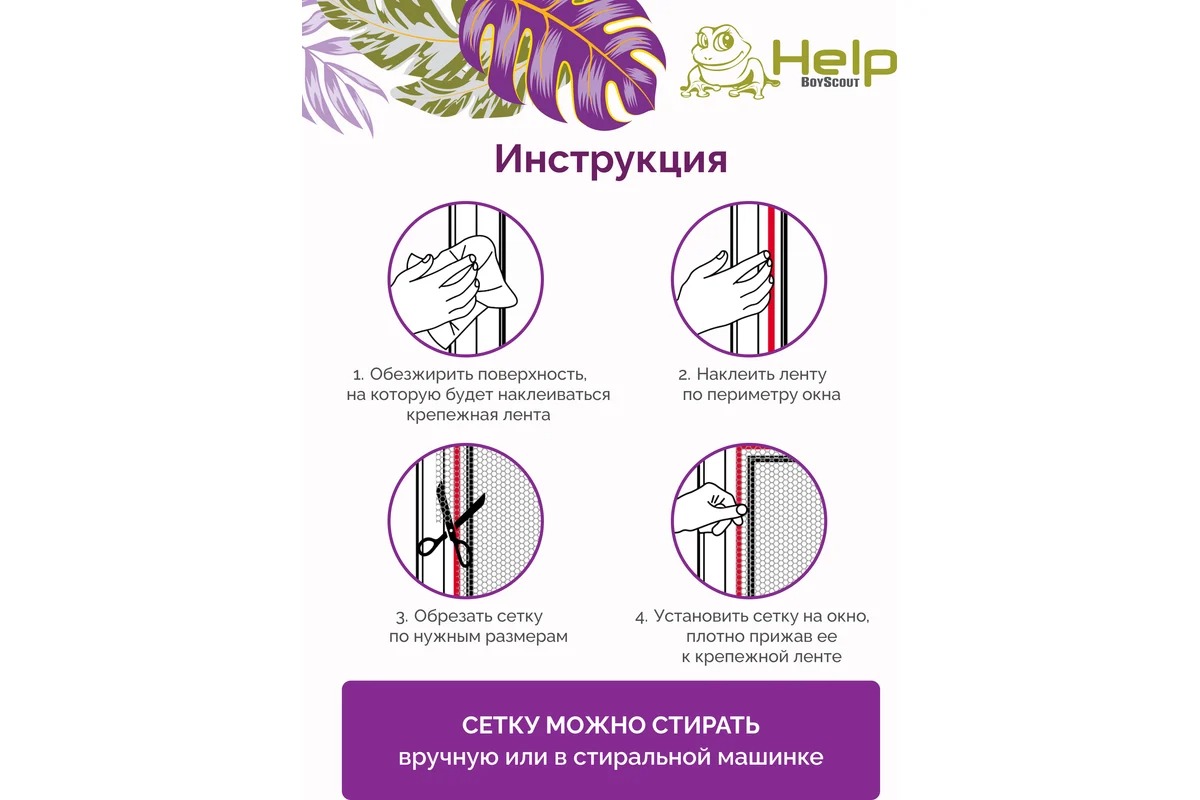 Help
BoyScout

Инструкция

1. Обезжирить поверхность, на которую будет наклеиваться крепежная лента

2. Наклеить ленту по периметру окна

3. Обрезать сетку по нужным размерам

4. Установить сетку на окно, плотно прижав ее к крепежной ленте

СЕТКУ МОЖНО СТИРАТЬ
вручную или в стиральной машинке