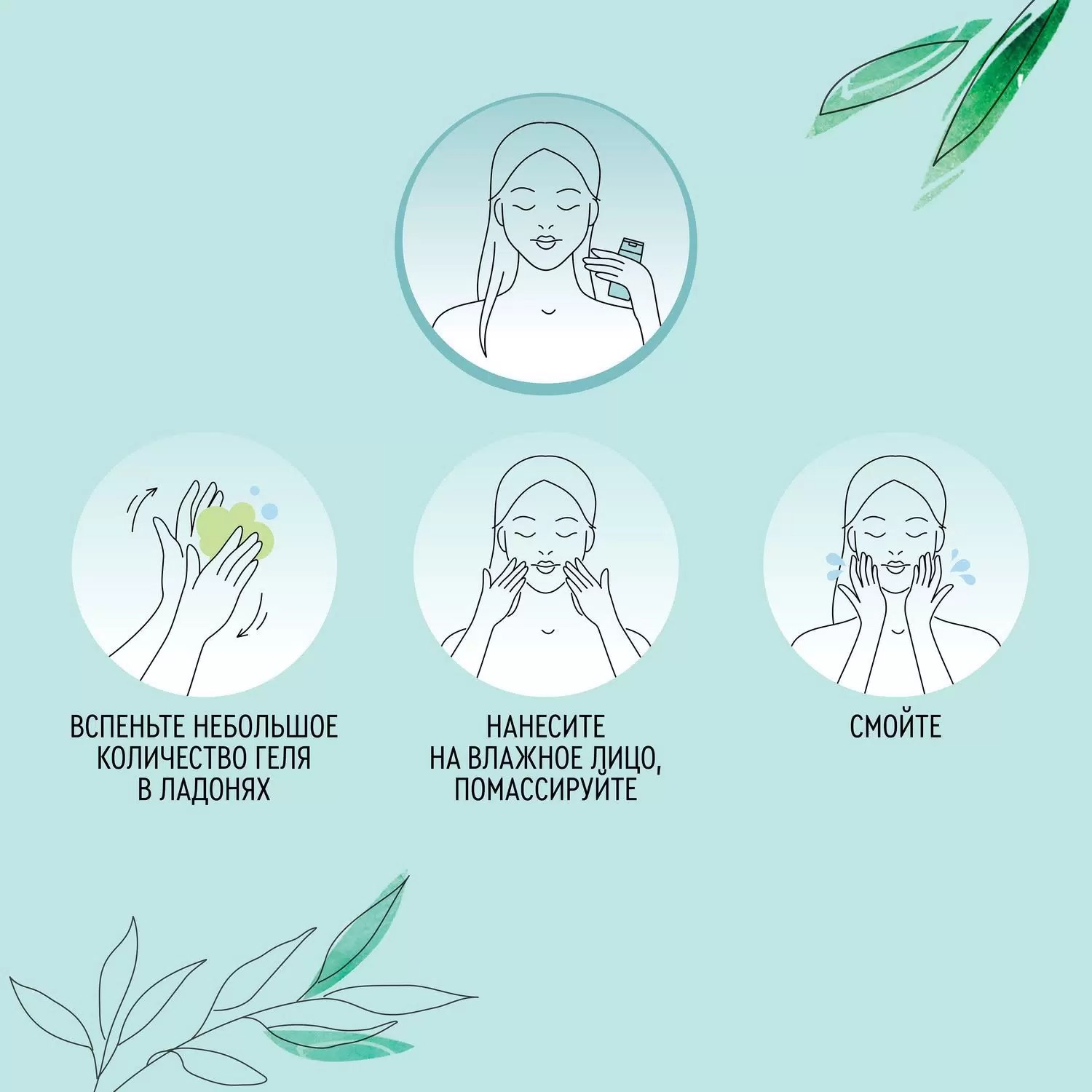 ВСПЕНЬТЕ НЕБОЛЬШОЕ КОЛИЧЕСТВО ГЕЛЯ В ЛАДОНЯХ

НАНЕСИТЕ НА ВЛАЖНОЕ ЛИЦО, ПОМАССИРУЙТЕ

СМОЙТЕ