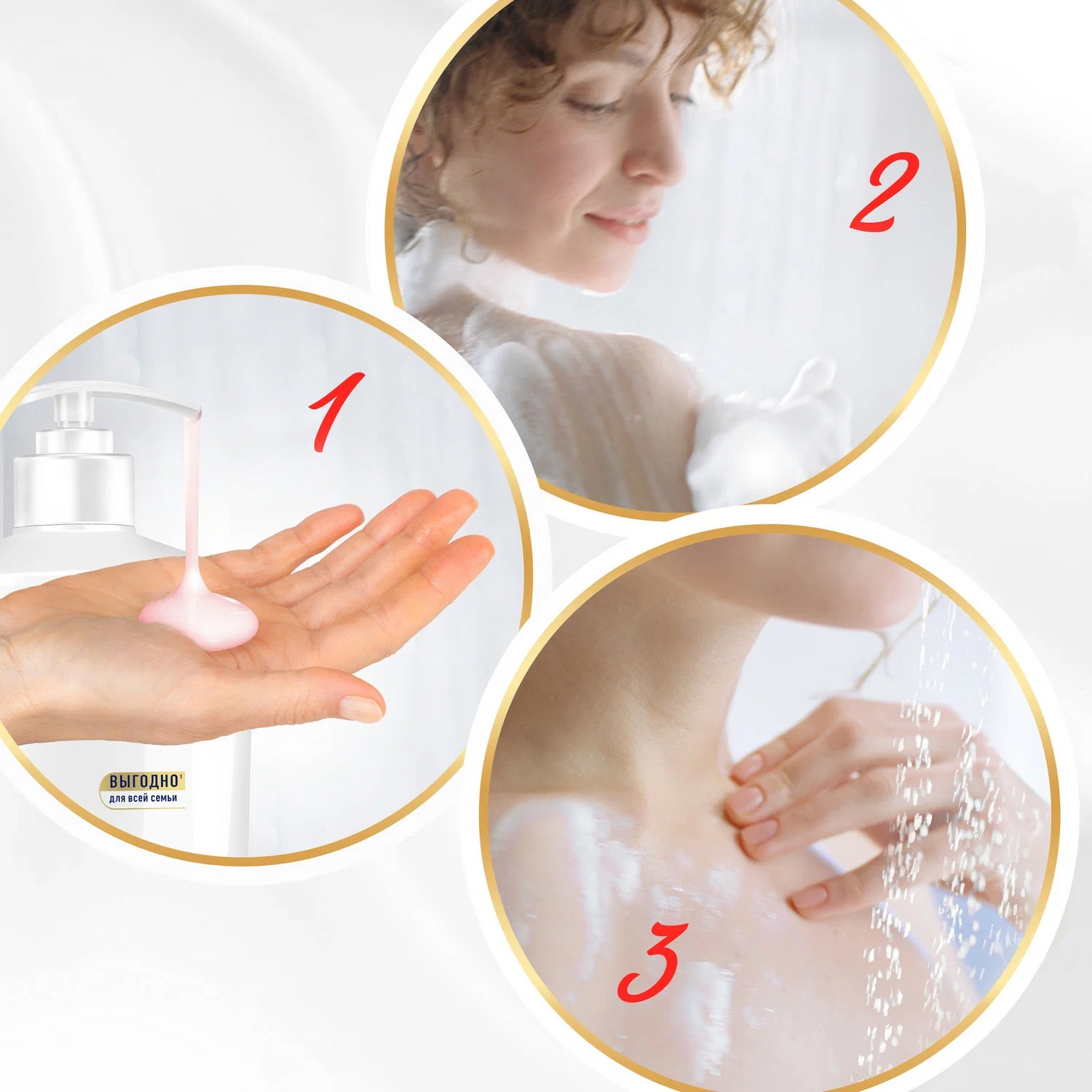 2

1

ВЫГОДНО¹
для всей семьи

3