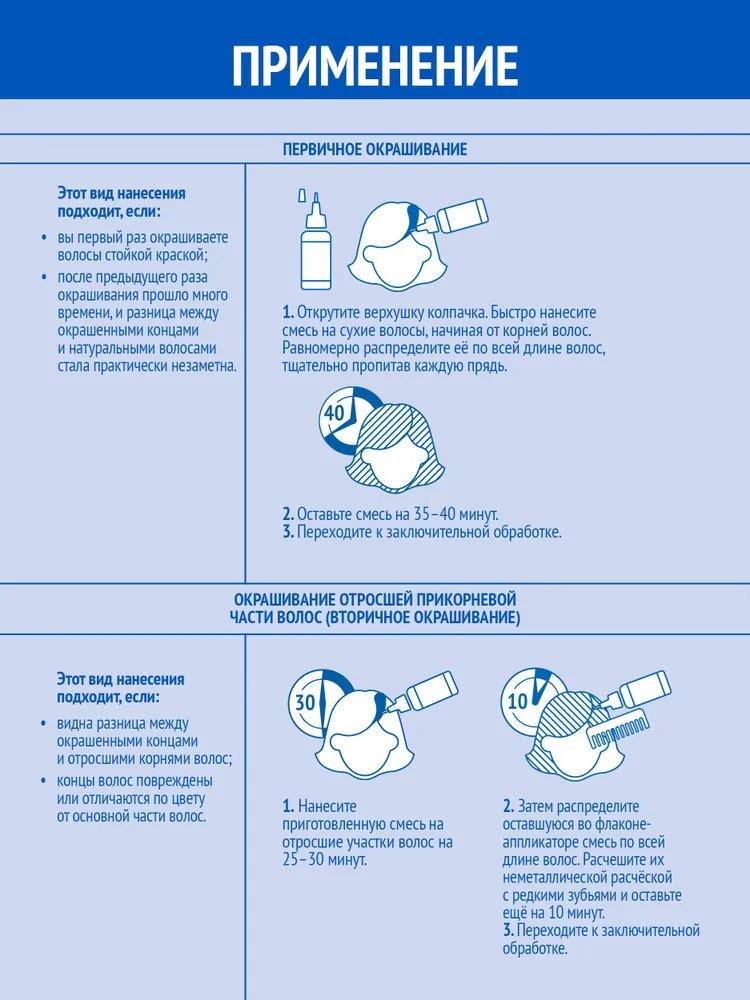 ПРИМЕНЕНИЕ

ПЕРВИЧНОЕ ОКРАШИВАНИЕ

Этот вид нанесения подходит, если:

• вы первый раз окрашиваете волосы стойкой краской;
• после предыдущего раза окрашивания прошло много времени, и разница между окрашенными концами и натуральными волосами стала практически незаметна.

1. Открутите верхушку колпачка. Быстро нанесите смесь на сухие волосы, начиная от корней волос. Равномерно распределите её по всей длине волос, тщательно пропитав каждую прядь.

40

2. Оставьте смесь на 35–40 минут.
3. Переходите к заключительной обработке.

ОКРАШИВАНИЕ ОТРОСШЕЙ ПРИКОРНЕВОЙ ЧАСТИ ВОЛОС (ВТОРИЧНОЕ ОКРАШИВАНИЕ)

Этот вид нанесения подходит, если:

• видна разница между окрашенными концами и отросшими корнями волос;
• концы волос повреждены или отличаются по цвету от основной части волос.

30

1. Нанесите приготовленную смесь на отросшие участки волос на 25–30 минут.

10

2. Затем распределите оставшуюся во флаконе-аппликаторе смесь по всей длине волос. Расчешите их неметаллической расчёской с редкими зубьями и оставьте ещё на 10 минут.
3. Переходите к заключительной обработке.